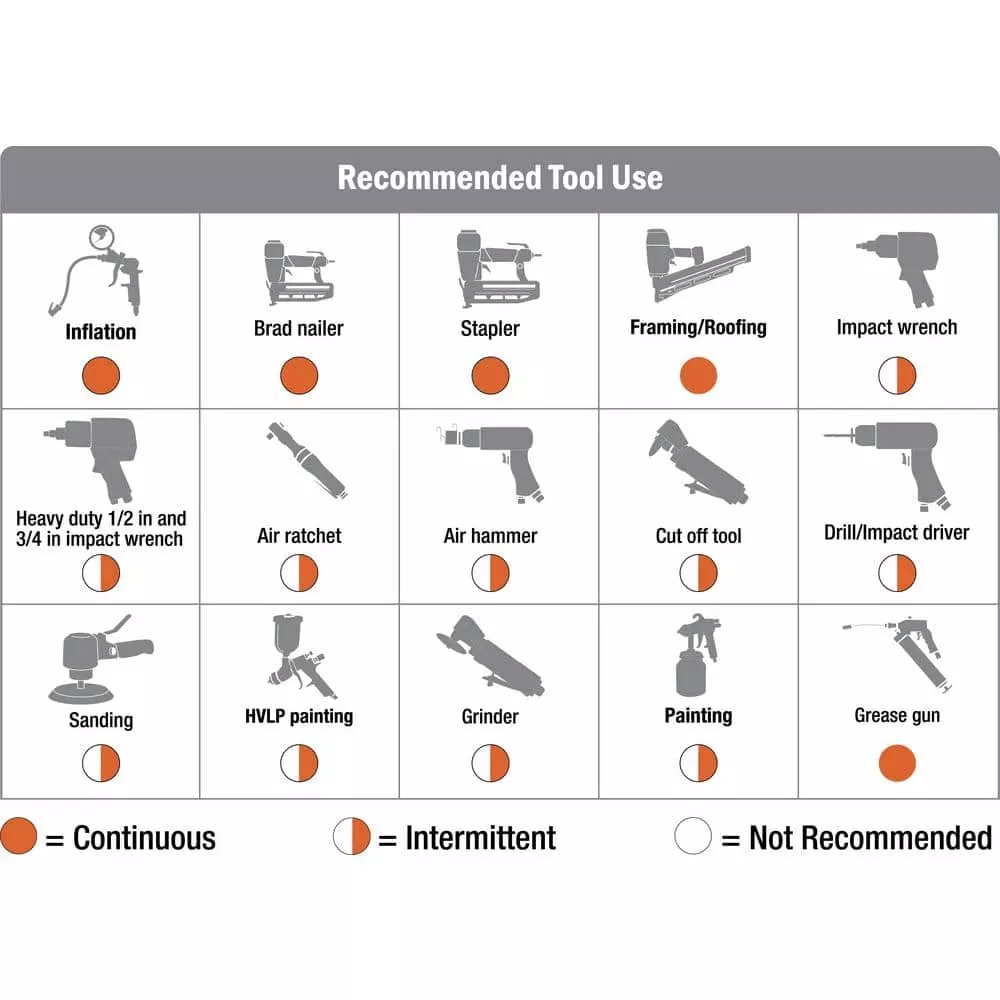 Recommended Tool Use

| Inflation | Brad nailer | Stapler | Framing/Roofing | Impact wrench |
|---|---|---|---|---|
| Heavy duty 1/2 in and 3/4 in impact wrench | Air ratchet | Air hammer | Cut off tool | Drill/Impact driver |
| Sanding | HVLP painting | Grinder | Painting | Grease gun |

= Continuous = Intermittent = Not Recommended